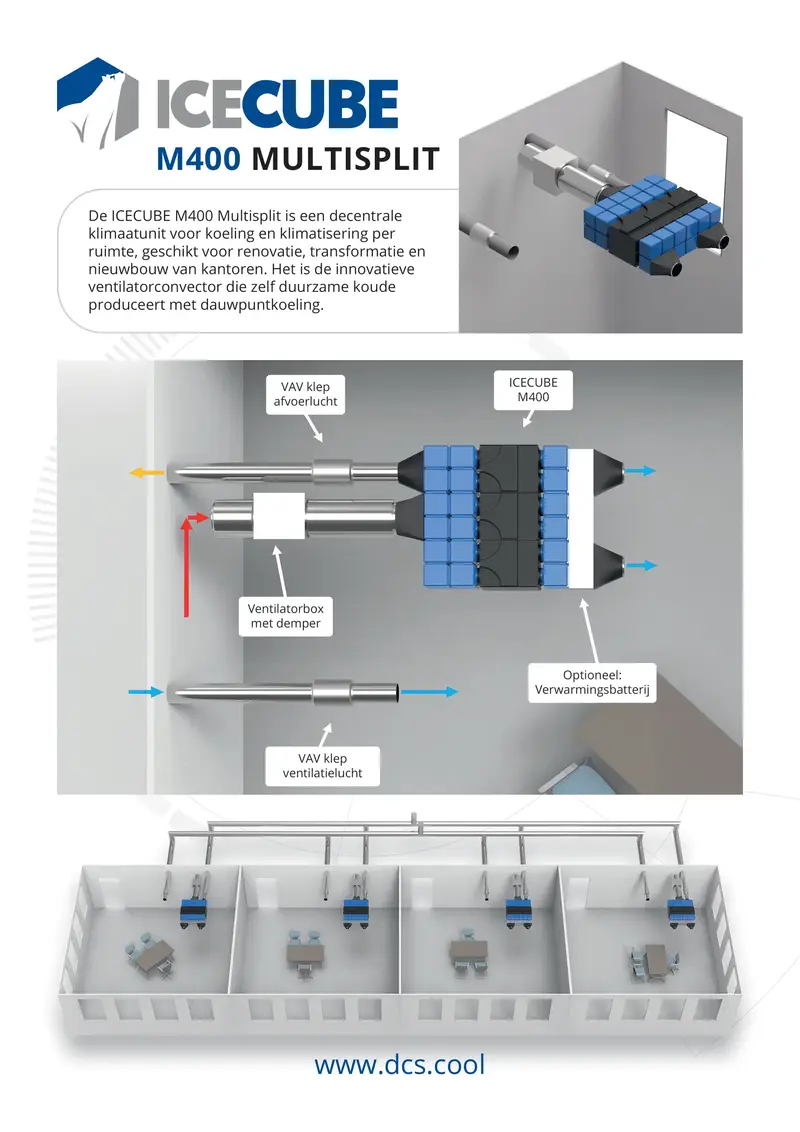 ICECUBE
M400 MULTISPLIT

De ICECUBE M400 Multisplit is een decentrale klimaatunit voor koeling en klimatisering per ruimte, geschikt voor renovatie, transformatie en nieuwbouw van kantoren. Het is de innovatieve ventilatorconvector die zelf duurzame koude produceert met dauwpuntkoeling.

VAV klep afvoerlucht

ICECUBE M400

Ventilatorbox met demper

Optioneel: Verwarmingsbatterij

VAV klep ventilatielucht

www.dcs.cool