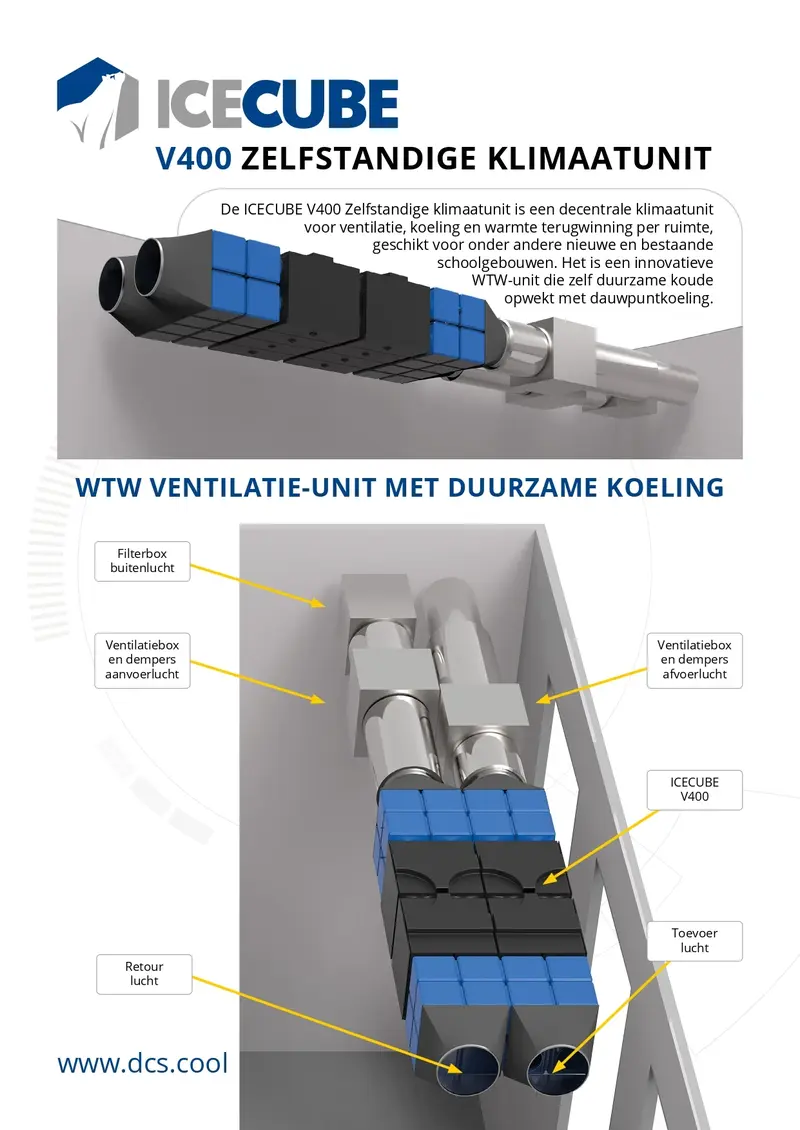 ICECUBE

V400 ZELFSTANDIGE KLIMAATUNIT

De ICECUBE V400 Zelfstandige klimaatunit is een decentrale klimaatunit voor ventilatie, koeling en warmte terugwinning per ruimte, geschikt voor onder andere nieuwe en bestaande schoolgebouwen. Het is een innovatieve WTW-unit die zelf duurzame koude opwekt met dauwpuntkoeling.

WTW VENTILATIE-UNIT MET DUURZAME KOELING

Filterbox buitenlucht

Ventilatiebox en dempers aanvoerlucht

Ventilatiebox en dempers afvoerlucht

ICECUBE V400

Toevoer lucht

Retour lucht

www.dcs.cool