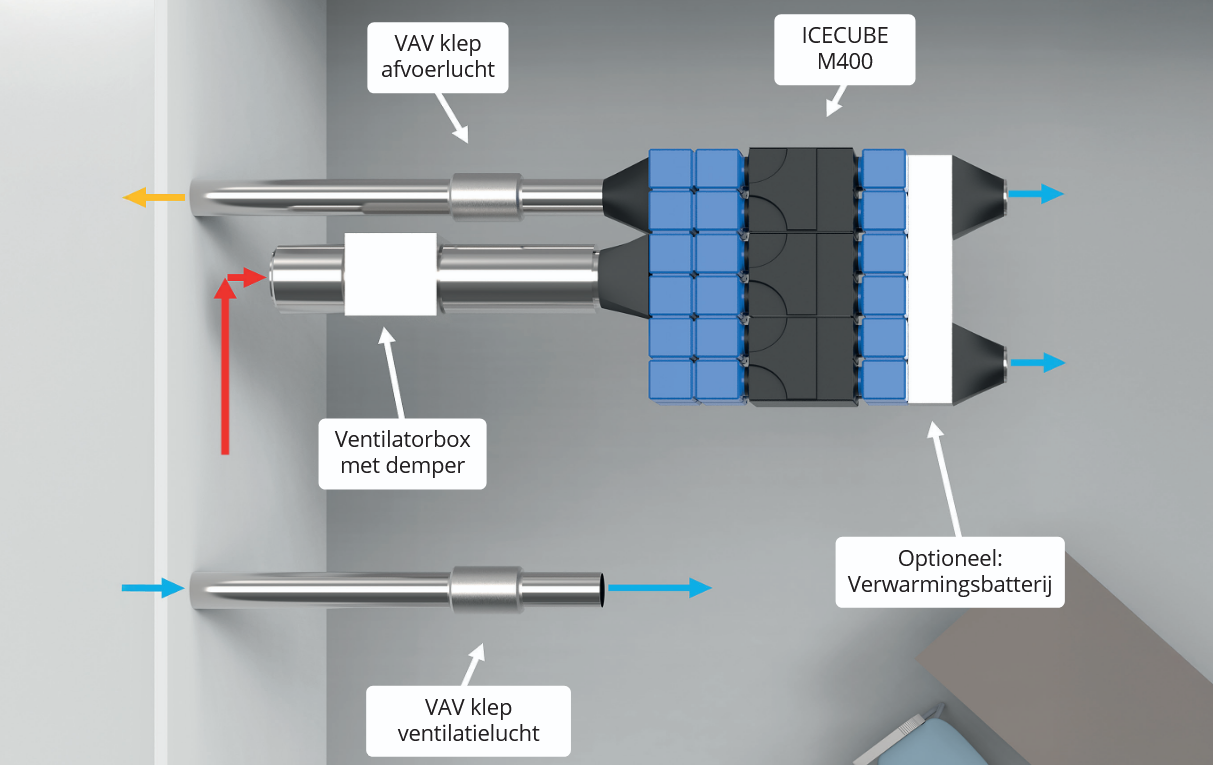 VAV klep afvoerlucht

ICECUBE M400

Ventilatorbox met demper

Optioneel: Verwarmingsbatterij

VAV klep ventilatielucht